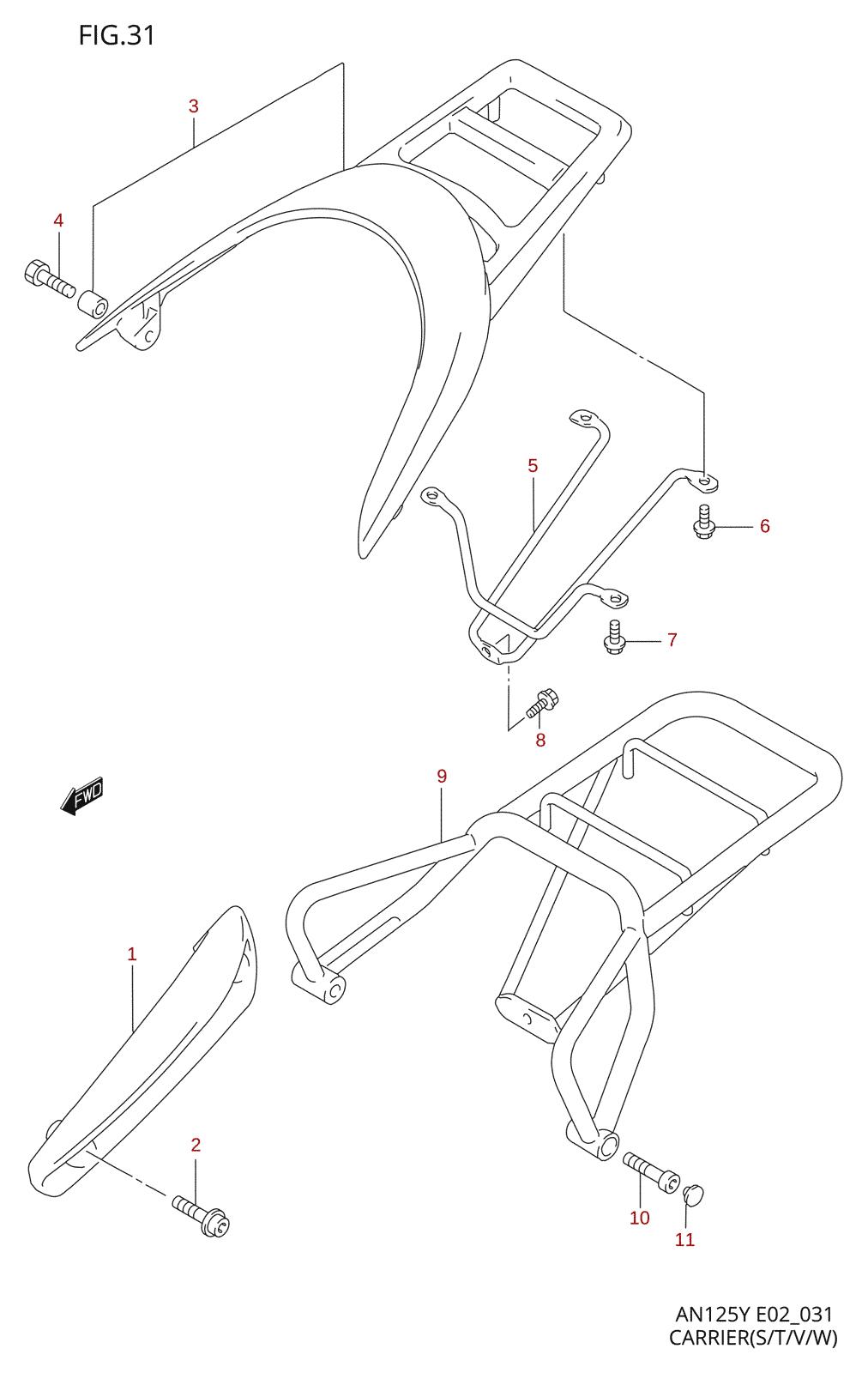 FIG.31

3

4

5

6

7

8

FWD

9

1

2

10

11

AN125Y E02_031
CARRIER(S/T/V/W)