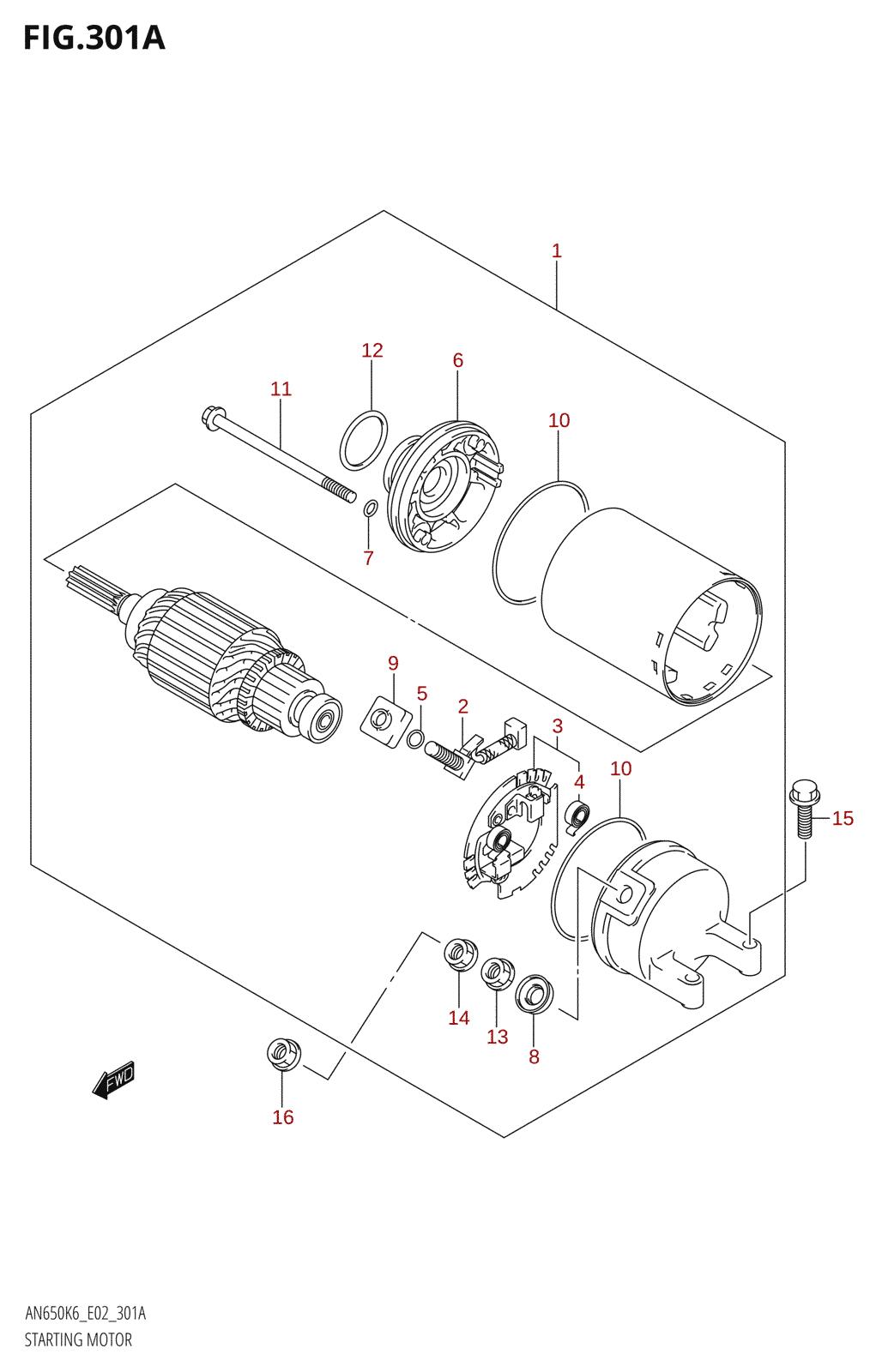 FIG.301A

1

12

6

11

10

7

9

5

2

3

4

10

15

14

13

8

16

FWD

AN650K6_E02_301A
STARTING MOTOR