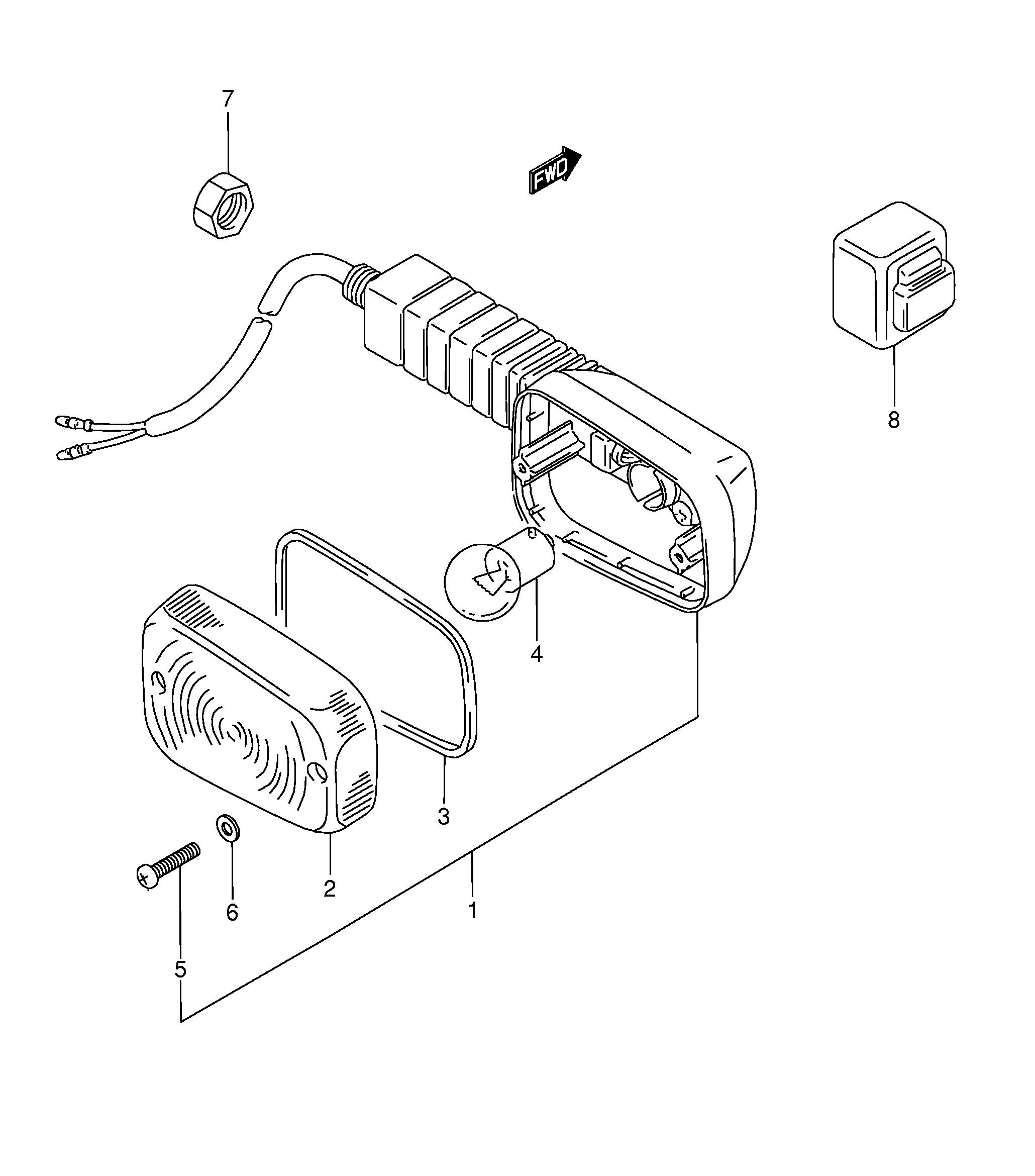 7

FWD

8

4

3

2

6

1

5