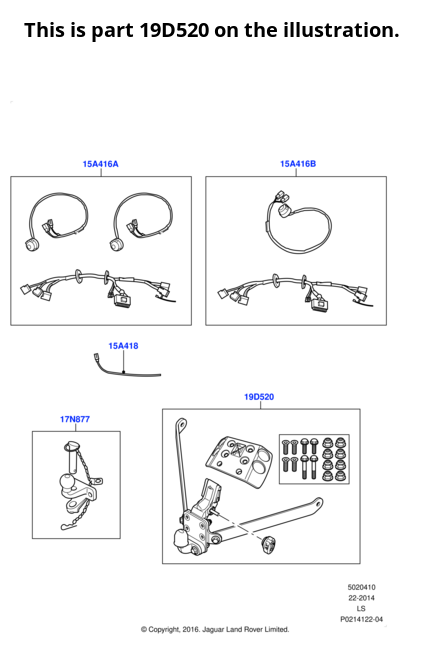 This is part 19D520 on the illustration.

15A416A

15A416B

15A418

17N877

19D520

5020410
22-2014
LS
P0214122-04

© Copyright, 2016. Jaguar Land Rover Limited.