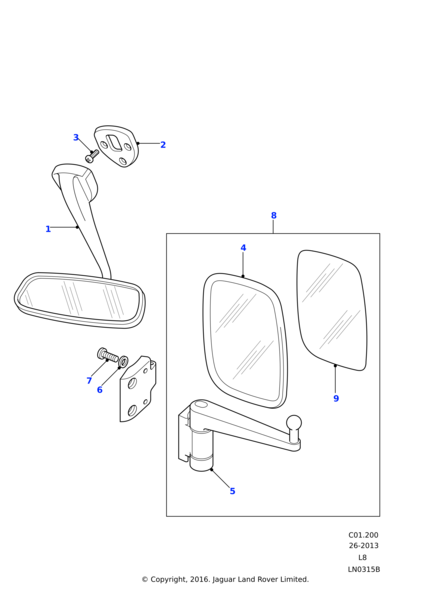 3
2
1
8
4
7
6
9
5
C01.200
26-2013
L8
LN0315B
© Copyright, 2016. Jaguar Land Rover Limited.