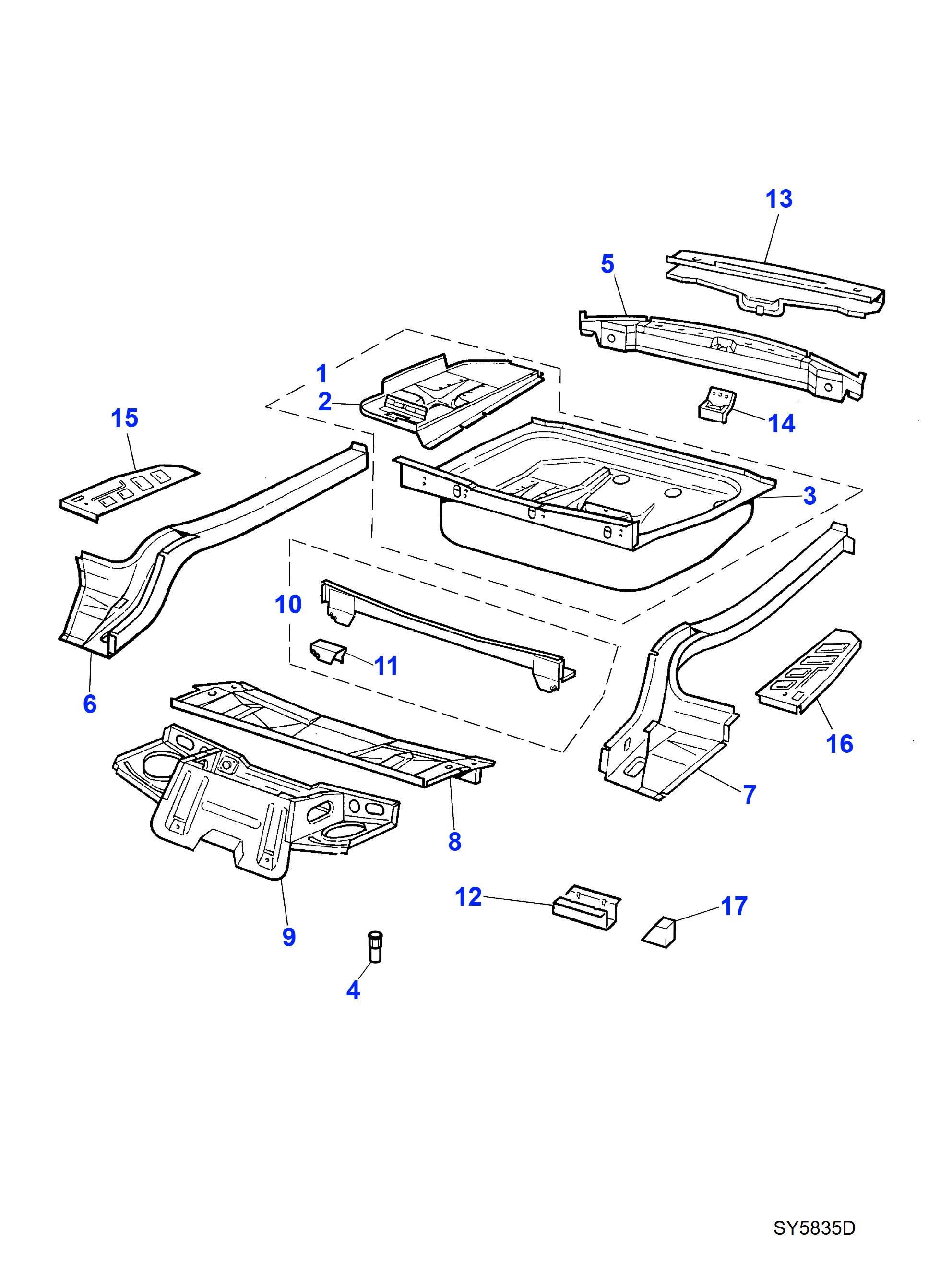 13
5
1
2
15
14
3
10
11
6
16
7
8
12
17
9
4
SY5835D