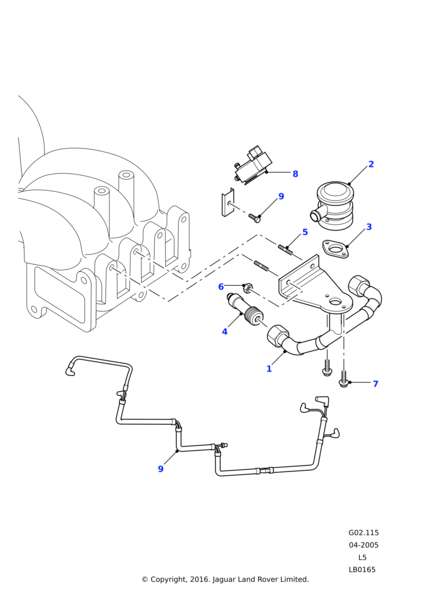 2
8
9
3
5
6
4
1
7
9

G02.115
04-2005
L5
LB0165

© Copyright, 2016. Jaguar Land Rover Limited.