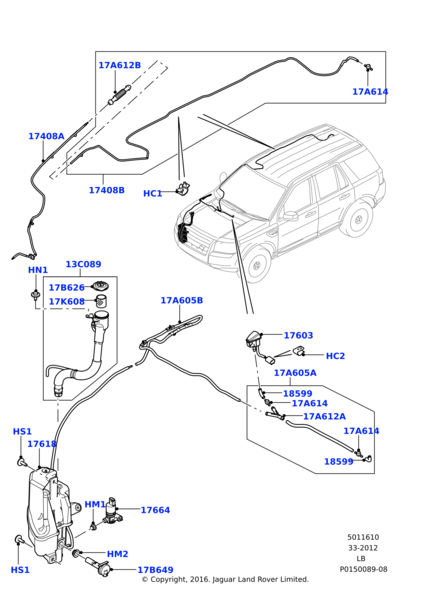 17A612B
17A614
17408A
17408B
HC1
HN1
13C089
17B626
17K608
17A605B
17603
HC2
17A605A
18599
17A614
17A612A
17A614
18599
HS1
17618
HM1
17664
HM2
HS1
17B649
5011610
33-2012
LB
P0150089-08
© Copyright, 2016. Jaguar Land Rover Limited.