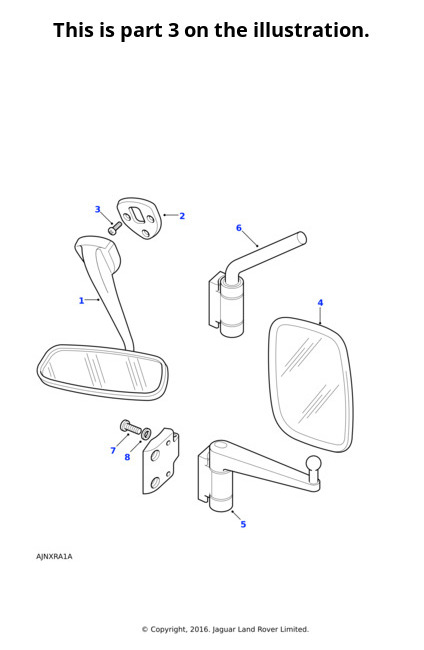 This is part 3 on the illustration.

3
2
6
1
4
7
8
5

AJNXRA1A

© Copyright, 2016. Jaguar Land Rover Limited.