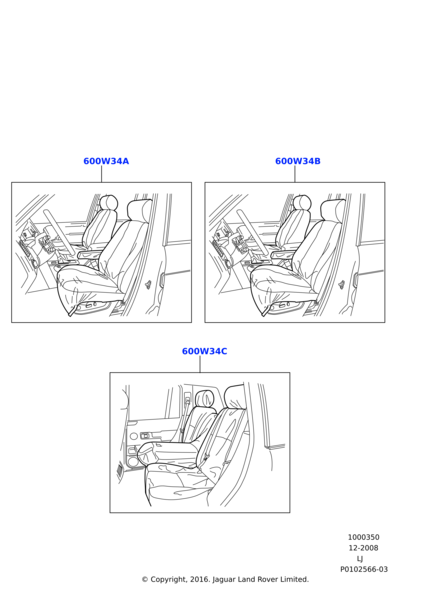 600W34A

600W34B

600W34C

1000350
12-2008
LJ
P0102566-03

© Copyright, 2016. Jaguar Land Rover Limited.