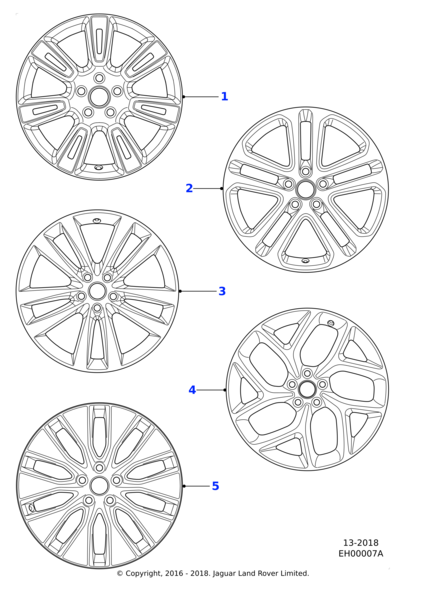 1

2

3

4

5

13-2018
EH00007A

© Copyright, 2016 - 2018. Jaguar Land Rover Limited.