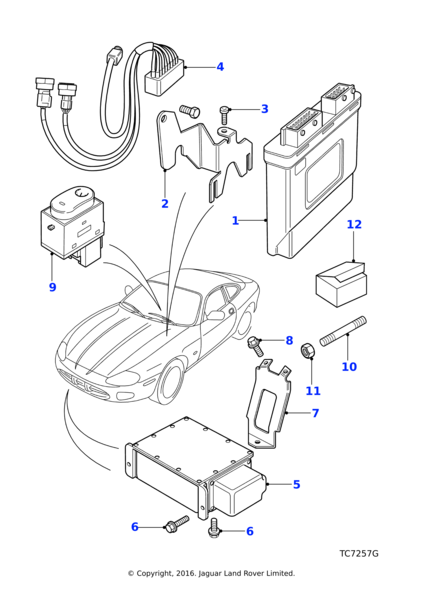 4
3
2
1
12
9
8
10
11
7
5
6
6
TC7257G
© Copyright, 2016. Jaguar Land Rover Limited.