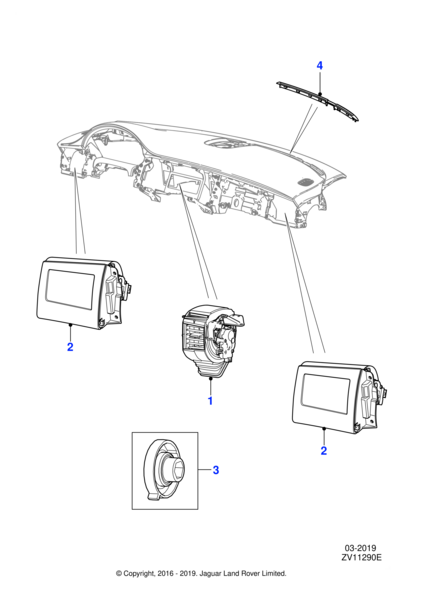 4

2

1

2

3

03-2019
ZV11290E

© Copyright, 2016 - 2019. Jaguar Land Rover Limited.