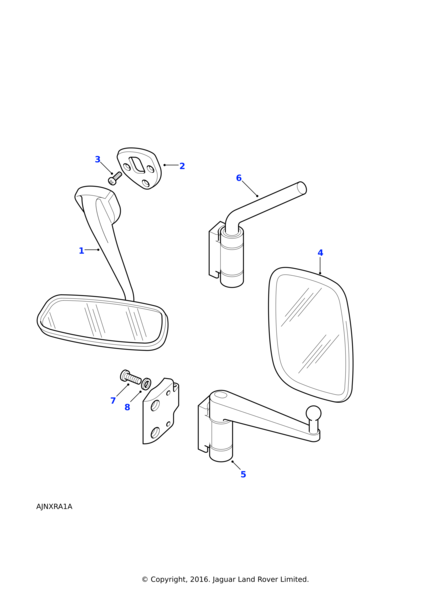 3
2
6
1
4
7
8
5
AJNXRA1A
© Copyright, 2016. Jaguar Land Rover Limited.