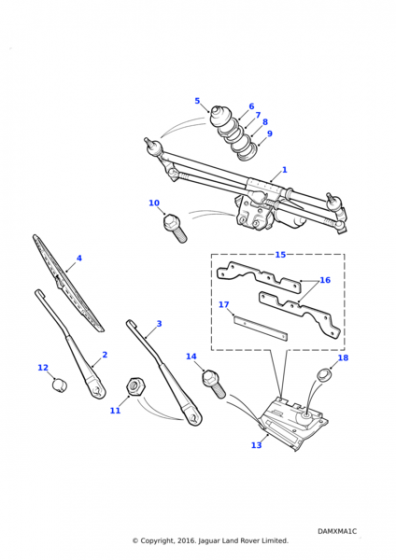 5
6
7
8
9
1
10
4
15
16
17
3
2
12
14
18
11
13
DAMXMA1C
© Copyright, 2016. Jaguar Land Rover Limited.