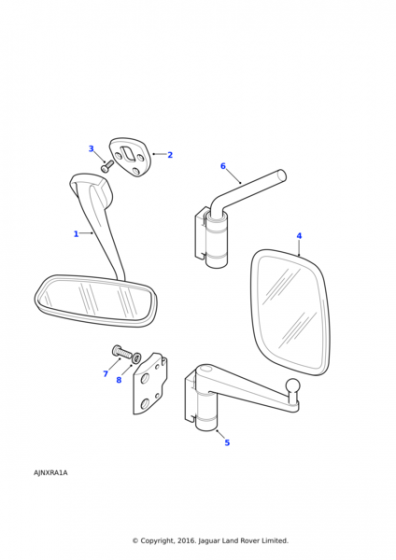 3
2
6
1
4
7
8
5
AJNXRA1A
© Copyright, 2016. Jaguar Land Rover Limited.